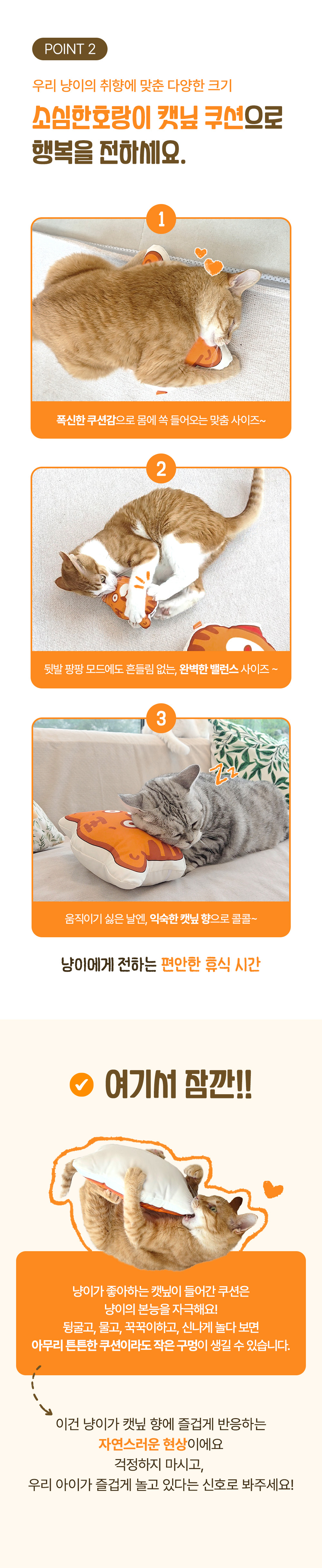 POINT 2

우리 냥이의 취향에 맞춘 다양한 크기

소심한호랑이 캣닢 쿠션으로 행복을 전하세요.

1

폭신한 쿠션감으로 몸에 쏙 들어오는 맞춤 사이즈~

2

뒷발 팡팡 모드에도 흔들림 없는, 완벽한 밸런스 사이즈 ~

3

움직이기 싫은 날엔, 익숙한 캣닢 향으로 콜콜~

냥이에게 전하는 편안한 휴식 시간

여기서 잠깐!!

냥이가 좋아하는 캣닢이 들어간 쿠션은 냥이의 본능을 자극해요! 뒹굴고, 물고, 꾹꾹이하고, 신나게 놀다 보면 아무리 튼튼한 쿠션이라도 작은 구멍이 생길 수 있습니다.

이건 냥이가 캣닢 향에 즐겁게 반응하는 자연스러운 현상이에요 걱정하지 마시고, 우리 아이가 즐겁게 놀고 있다는 신호로 봐주세요!